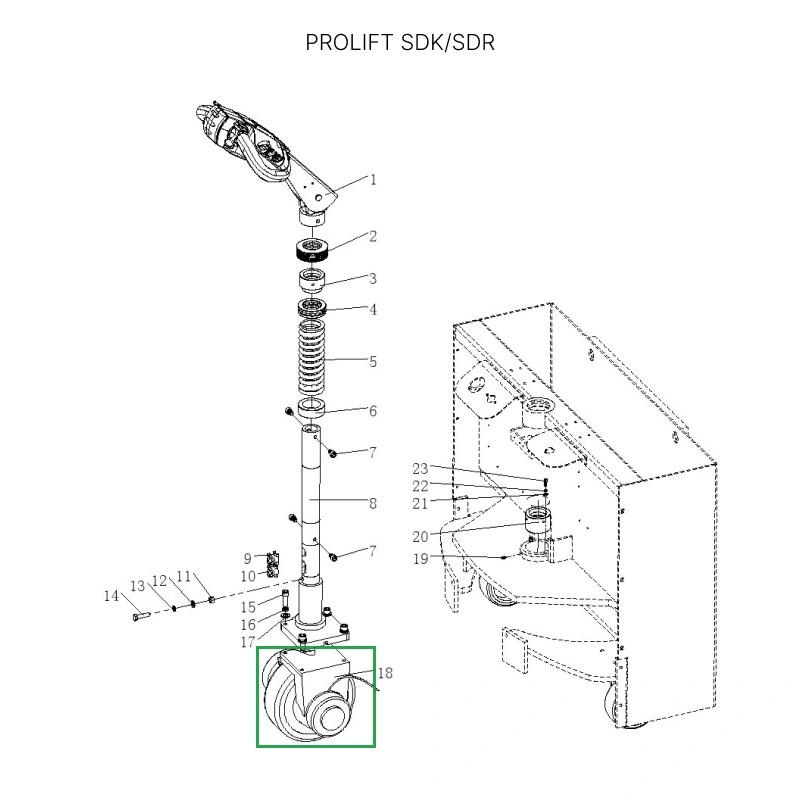 PROLIFT SDK/SDR

1
2
3
4
5
6
7
8
7
9
10
14
13
12
11
15
16
17
18
23
22
21
20
19